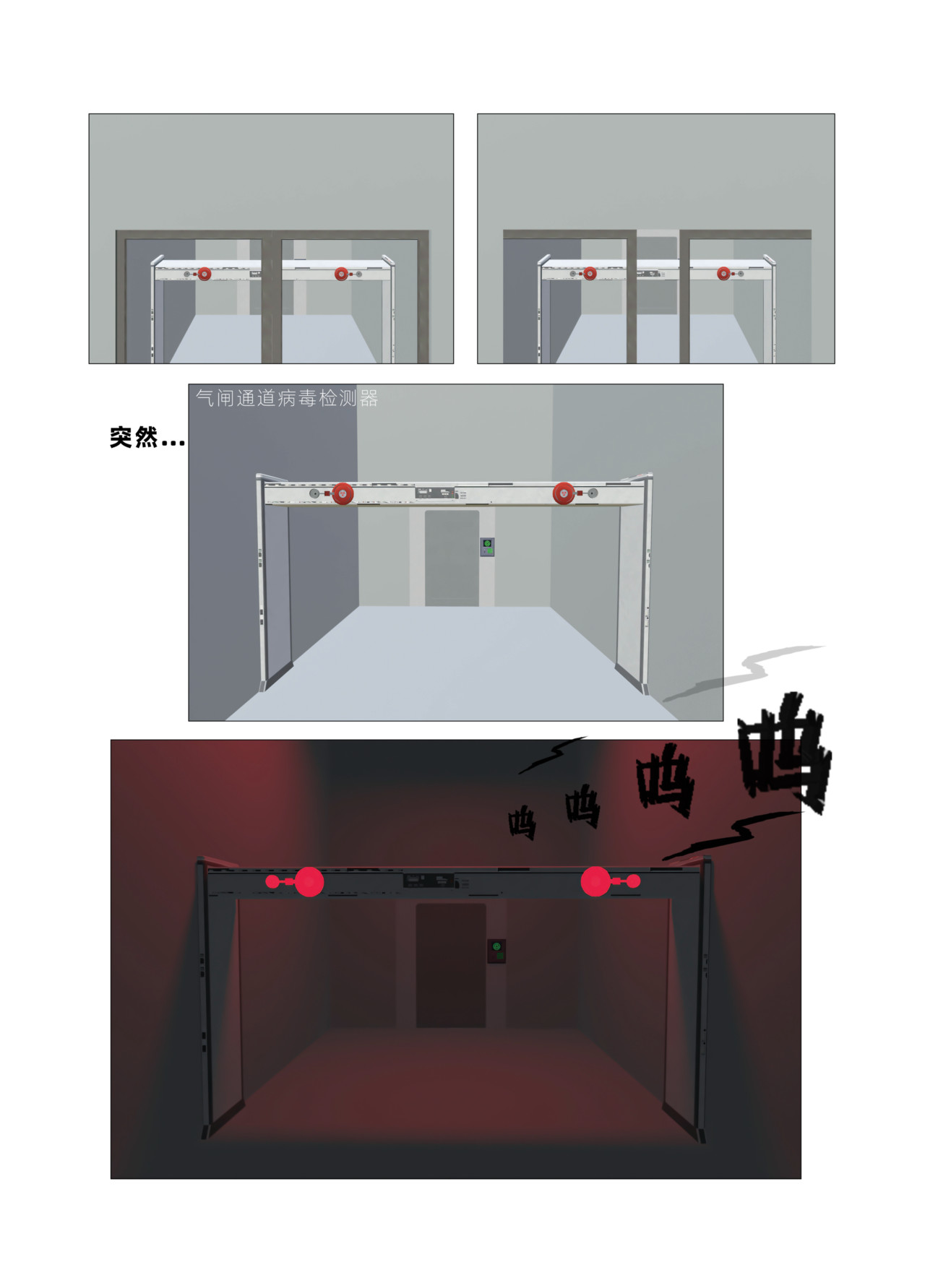 气闸通道病毒检测器

突然...

呜 呜 呜 呜