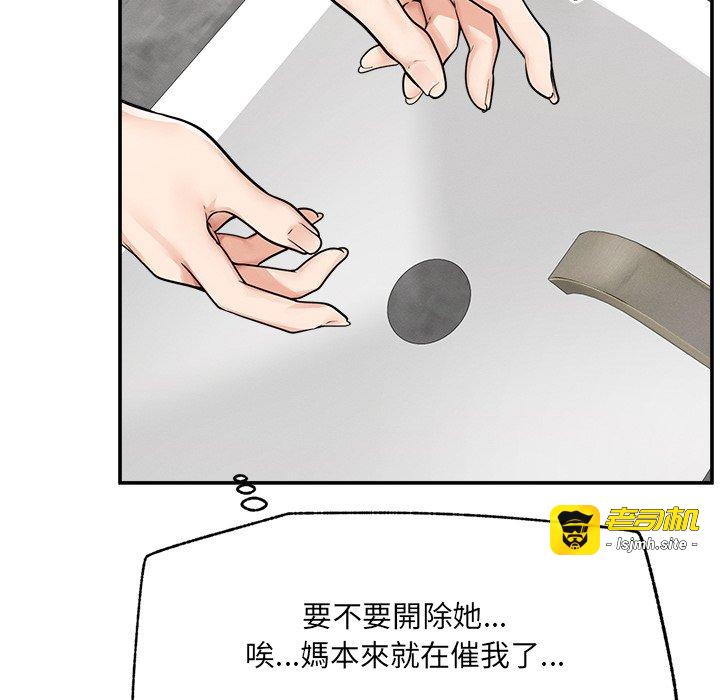 老司机
- lsjmh.site -

要不要開除她...
唉...媽本來就在催我了...