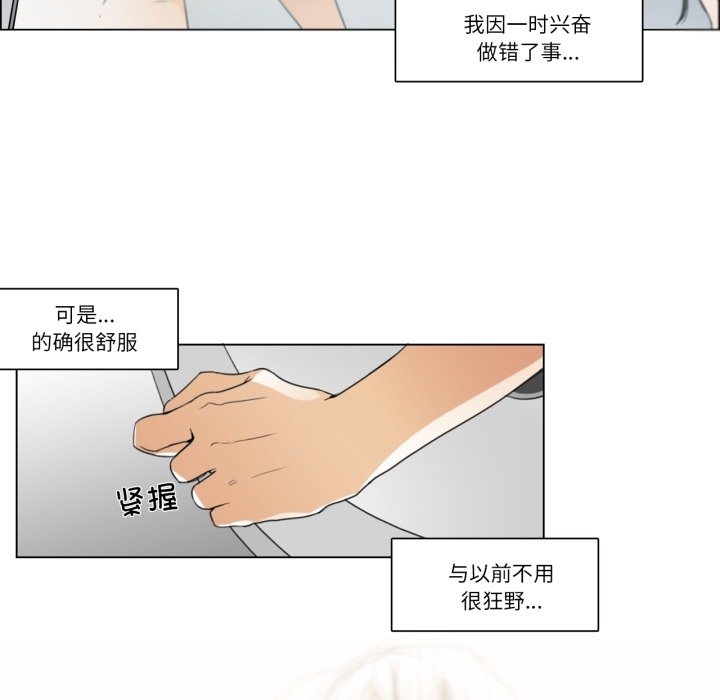 我因一时兴奋
做错了事...

可是...
的确很舒服

紧握

与以前不用
很狂野...