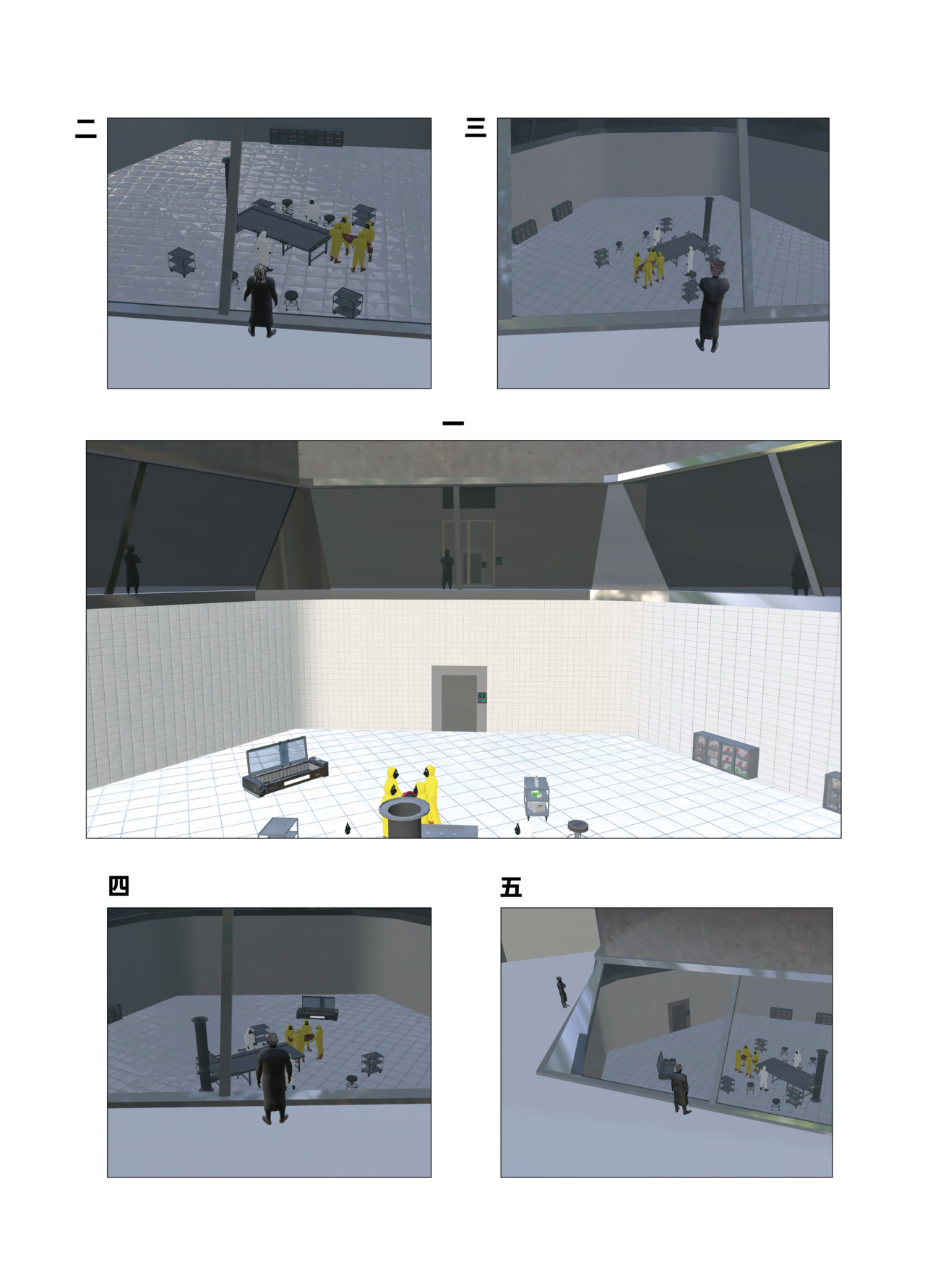 二

三

一

四

五