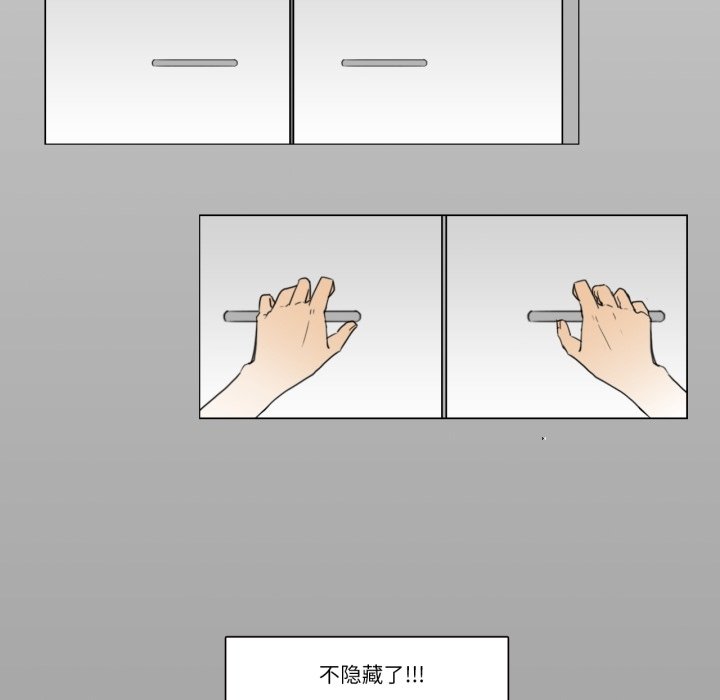 不隐藏了!!!