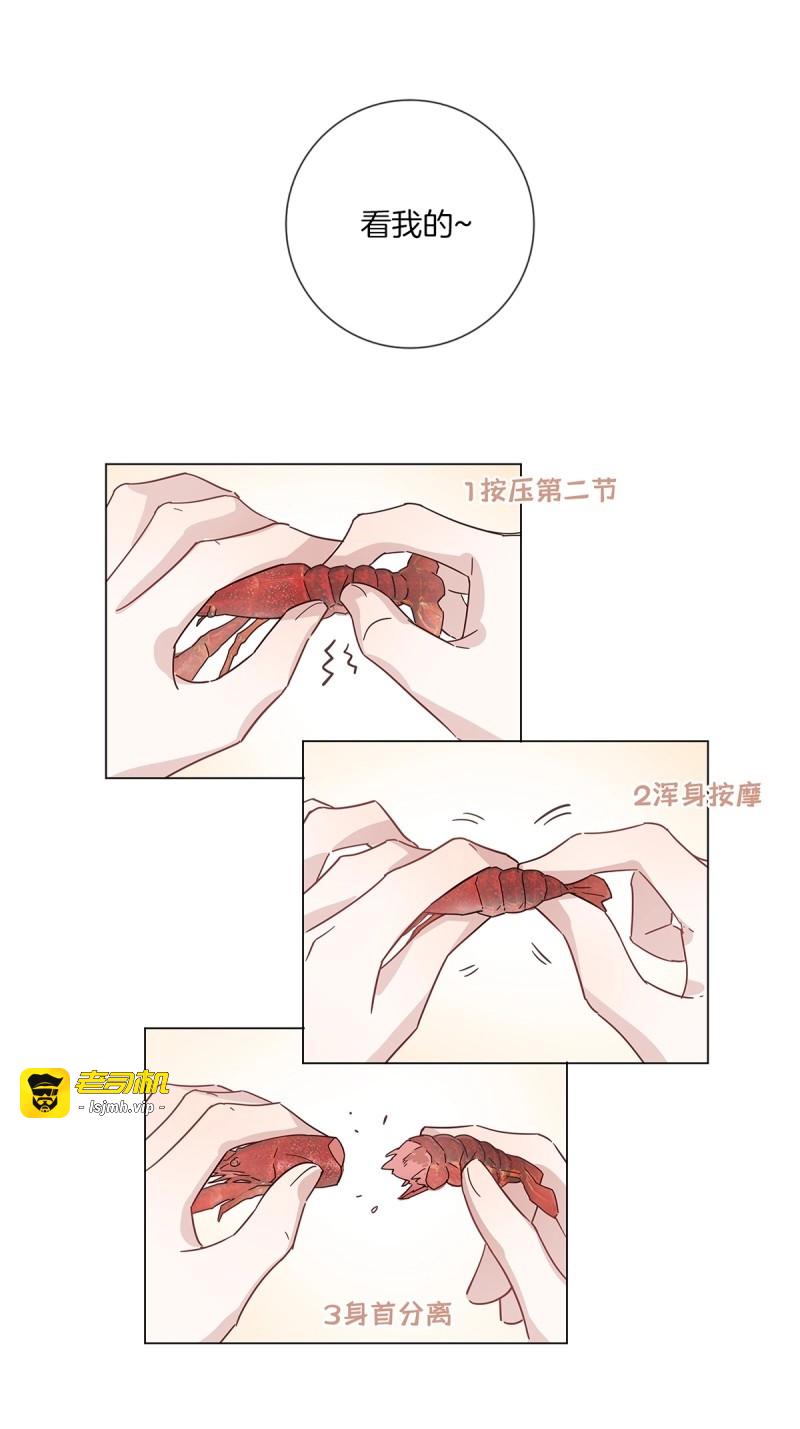 看我的~

1按压第二节

2浑身按摩

老司机
- lsjmh.vip -

3身首分离